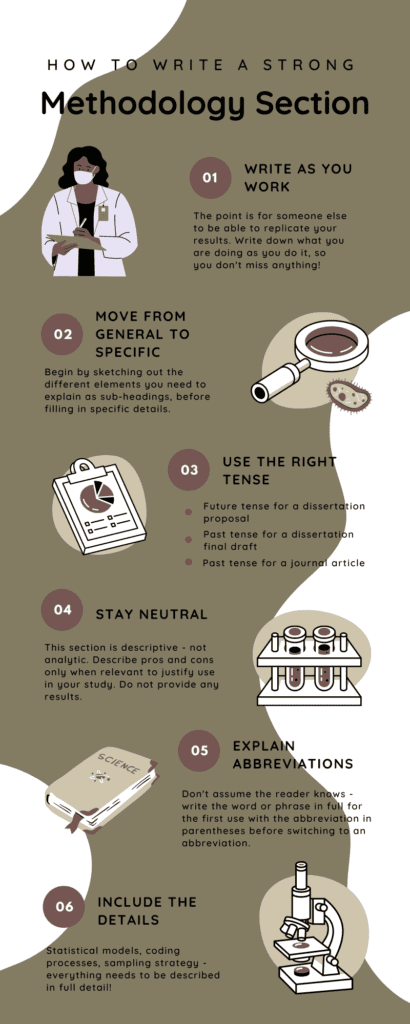 HOW TO WRITE A STRONG

Methodology Section

01

WRITE AS YOU WORK

The point is for someone else to be able to replicate your results. Write down what you are doing as you do it, so you don't miss anything!

02

MOVE FROM GENERAL TO SPECIFIC

Begin by sketching out the different elements you need to explain as sub-headings, before filling in specific details.

03

USE THE RIGHT TENSE

Future tense for a dissertation proposal

Past tense for a dissertation final draft

Past tense for a journal article

04

STAY NEUTRAL

This section is descriptive - not analytic. Describe pros and cons only when relevant to justify use in your study. Do not provide any results.

SCIENCE

05

EXPLAIN ABBREVIATIONS

Don't assume the reader knows - write the word or phrase in full for the first use with the abbreviation in parentheses before switching to an abbreviation.

06

INCLUDE THE DETAILS

Statistical models, coding processes, sampling strategy - everything needs to be described in full detail!